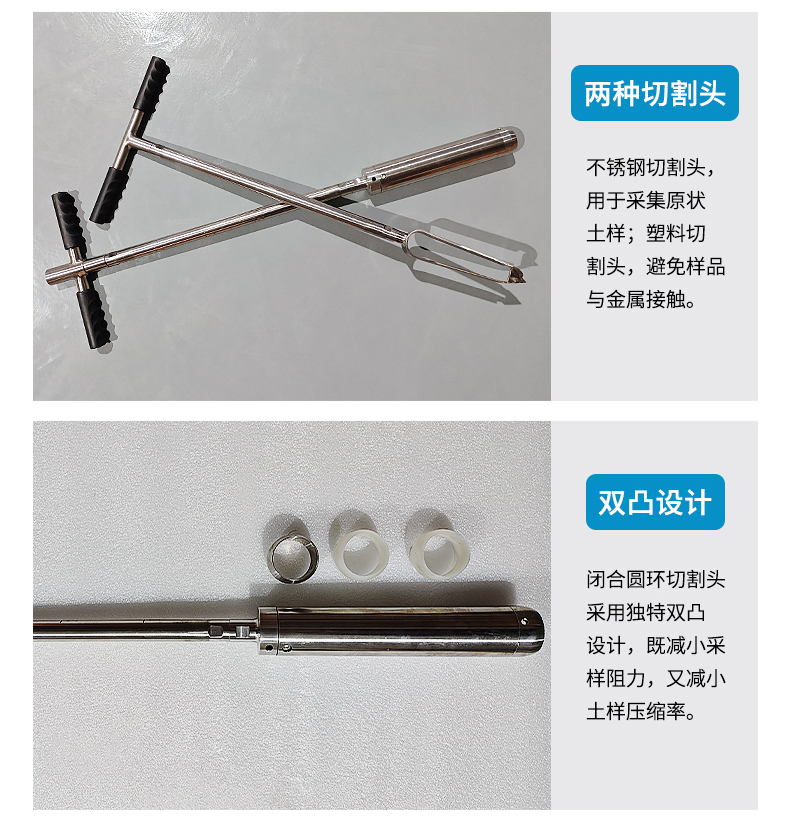 两种切割头

不锈钢切割头，用于采集原状土样；塑料切割头，避免样品与金属接触。

双凸设计

闭合圆环切割头采用独特双凸设计，既减小采样阻力，又减小土样压缩率。